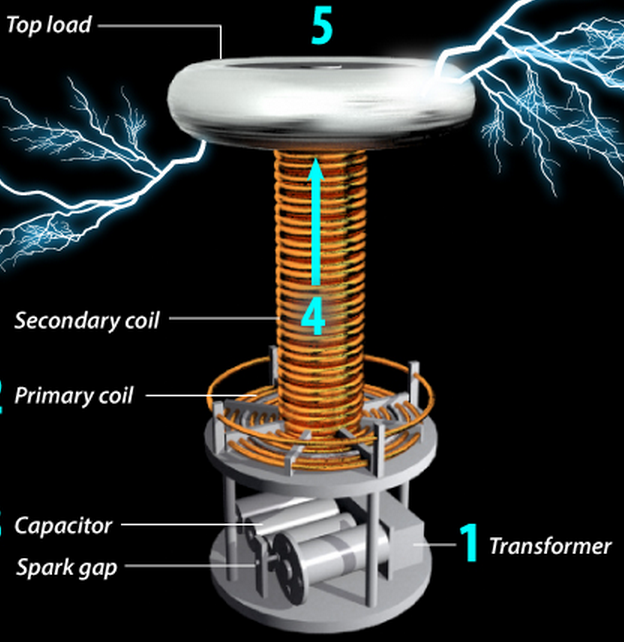 Top load

5

4

Secondary coil

Primary coil

Capacitor

Spark gap

1 Transformer